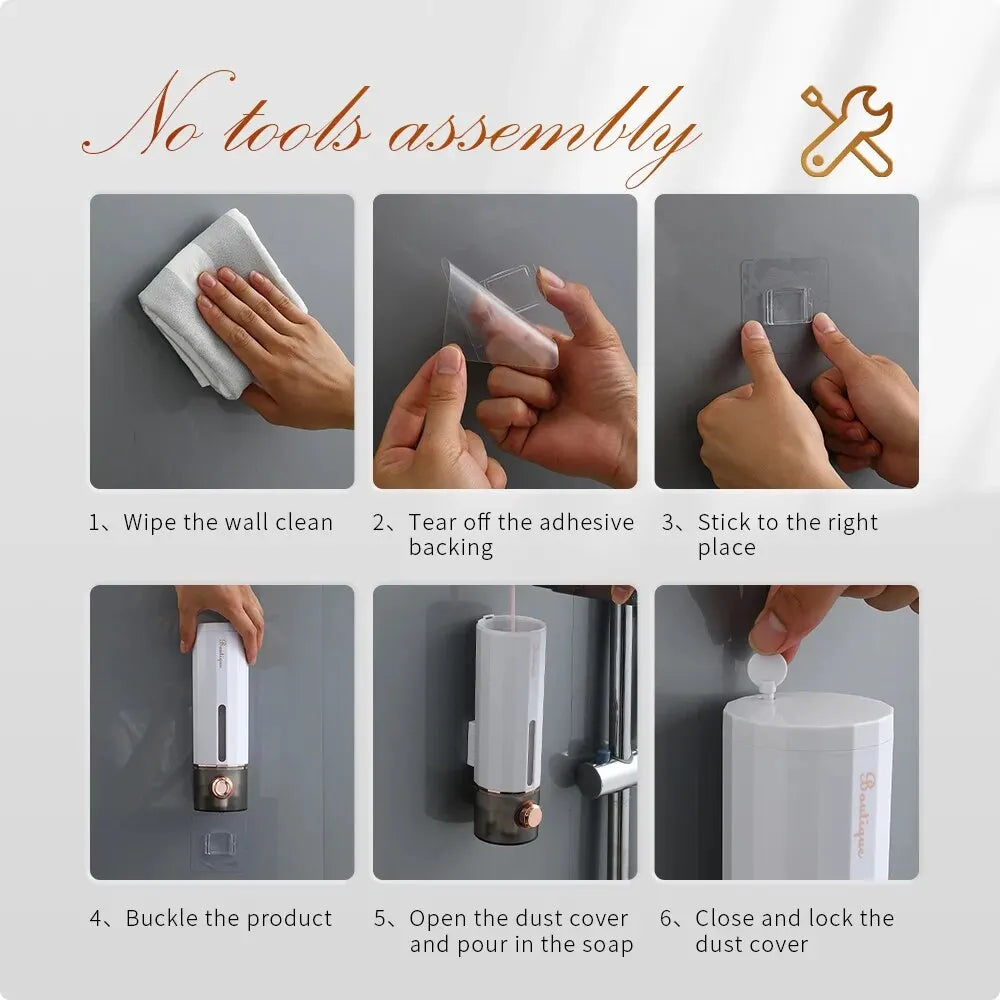 No tools assembly

1、Wipe the wall clean

2、Tear off the adhesive backing

3、Stick to the right place

Boutique

4、Buckle the product

5、Open the dust cover and pour in the soap

Boutique

6、Close and lock the dust cover